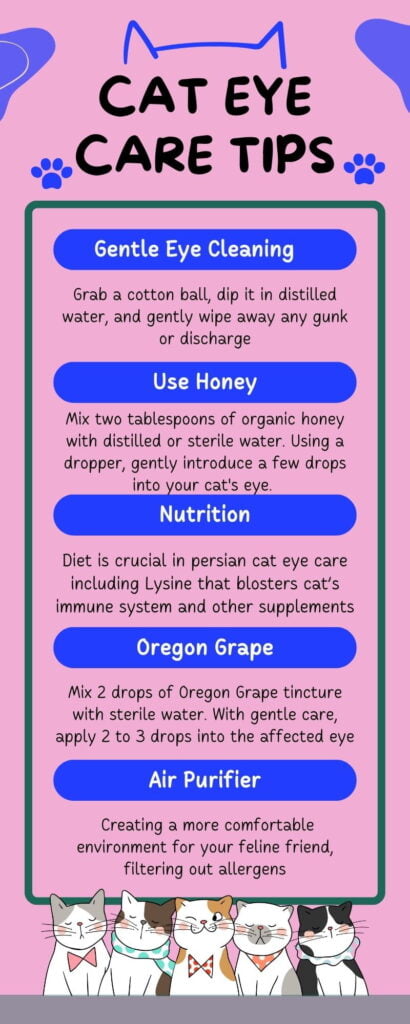 CAT EYE CARE TIPS

Gentle Eye Cleaning

Grab a cotton ball, dip it in distilled water, and gently wipe away any gunk or discharge

Use Honey

Mix two tablespoons of organic honey with distilled or sterile water. Using a dropper, gently introduce a few drops into your cat's eye.

Nutrition

Diet is crucial in persian cat eye care including Lysine that blosters cat's immune system and other supplements

Oregon Grape

Mix 2 drops of Oregon Grape tincture with sterile water. With gentle care, apply 2 to 3 drops into the affected eye

Air Purifier

Creating a more comfortable environment for your feline friend, filtering out allergens