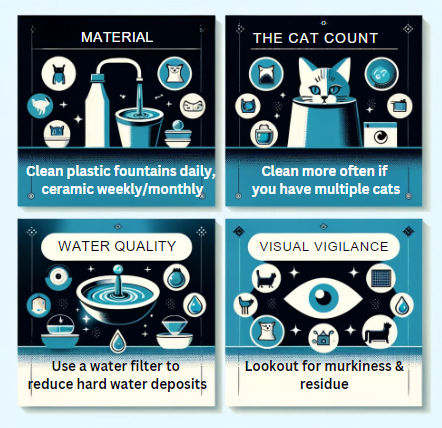 MATERIAL

Clean plastic fountains daily, ceramic weekly/monthly

THE CAT COUNT

Clean more often if you have multiple cats

WATER QUALITY

Use a water filter to reduce hard water deposits

VISUAL VIGILANCE

Lookout for murkiness & residue