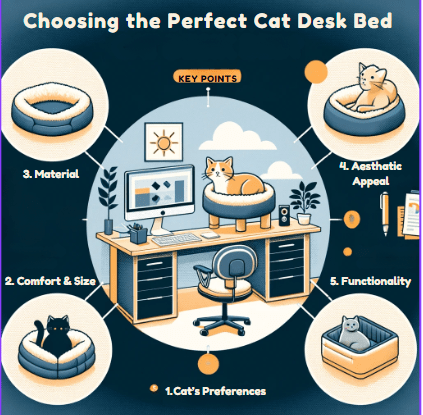 Choosing the Perfect Cat Desk Bed

KEY POINTS

3. Material

4. Aesthatic Appeal

2. Comfort & Size

5. Functionality

1.Cat's Preferences