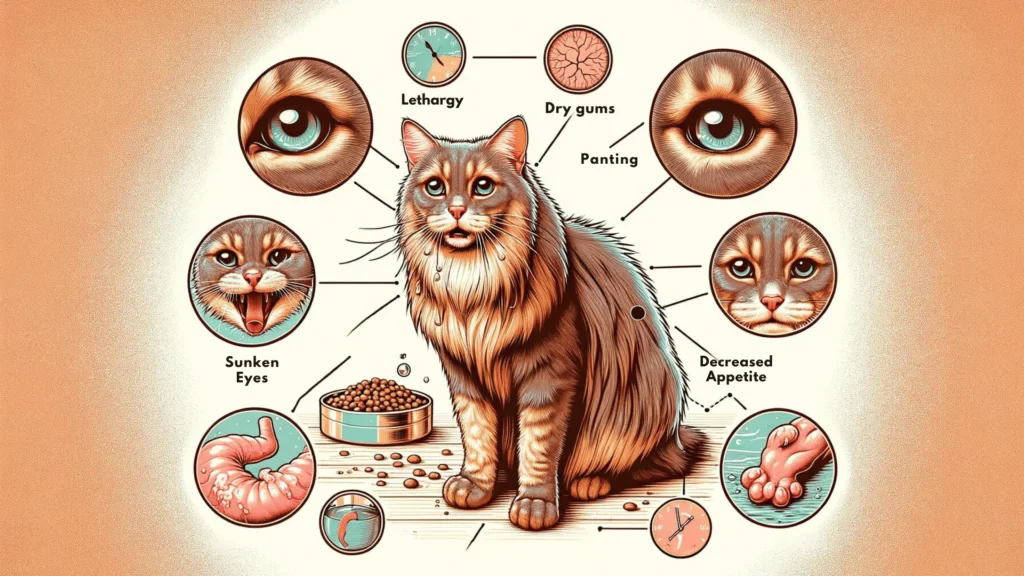 Lethargy

Dry gums

Panting

Sunken Eyes

Decreased Appetite