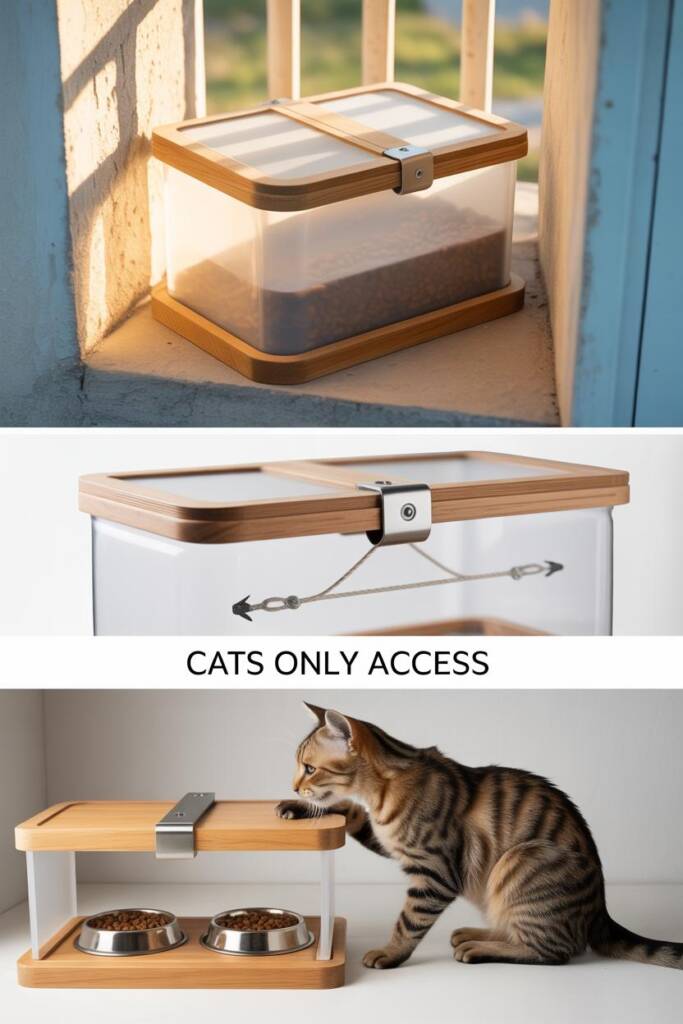 CATS ONLY ACCESS